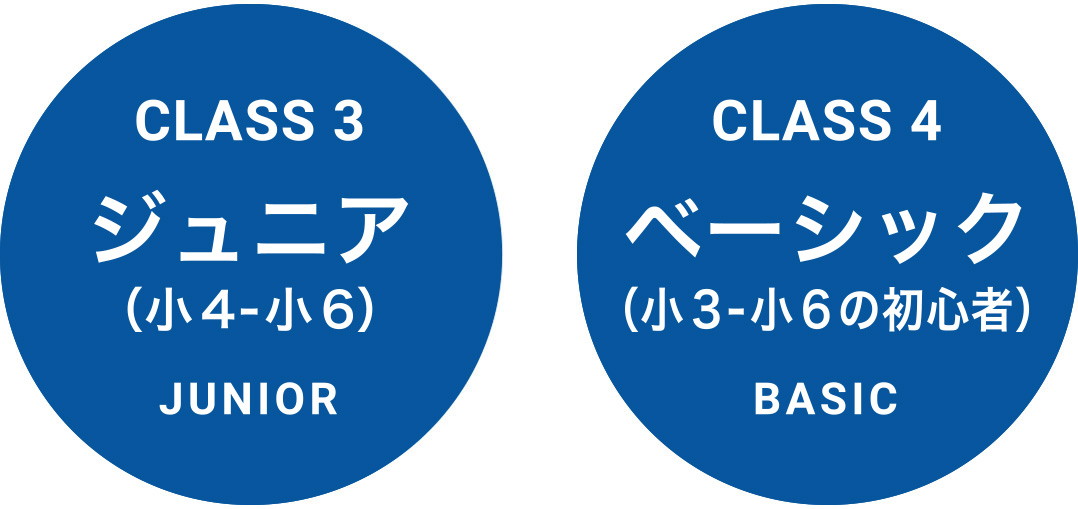 CLASS 3
ジュニア
（小4-小6）
JUNIOR

CLASS 4
ベーシック
（小3-小6の初心者）
BASIC